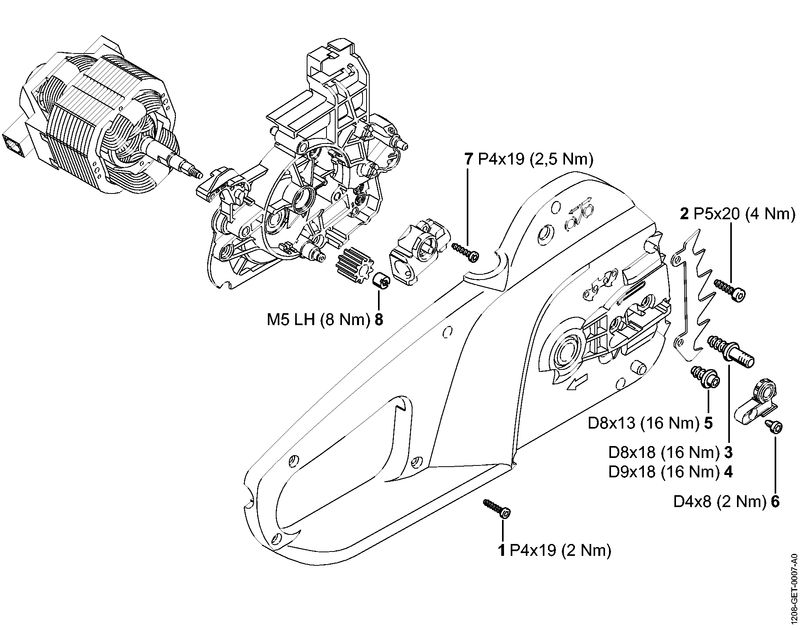 7 P4x19 (2,5 Nm)

2 P5x20 (4 Nm)

M5 LH (8 Nm) 8

D8x13 (16 Nm) 5

D8x18 (16 Nm) 3
D9x18 (16 Nm) 4

D4x8 (2 Nm) 6

1 P4x19 (2 Nm)

1208-GET-0007-A0