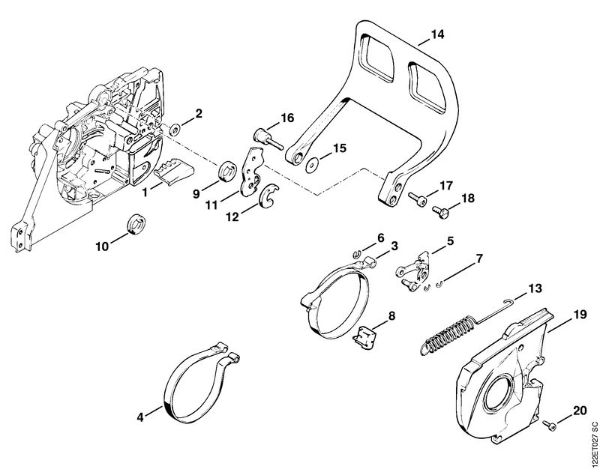 14
2
16
15
1
9
11
12
17
18
10
6
3
5
7
13
8
19
4
20
122ET027 SC