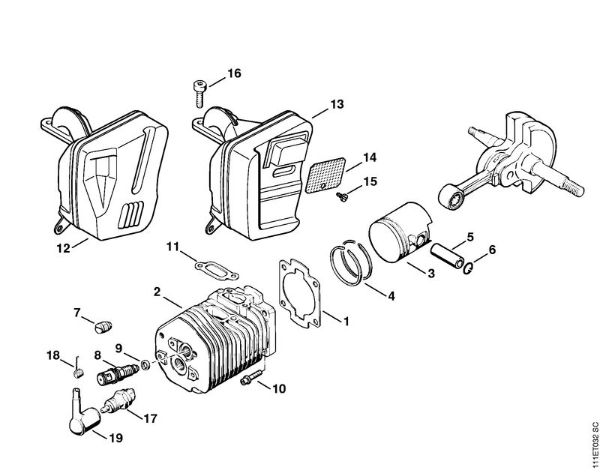 16
13
14
15
12
11
5
6
3
4
2
1
7
18
8
9
10
17
19
111ET032 SC