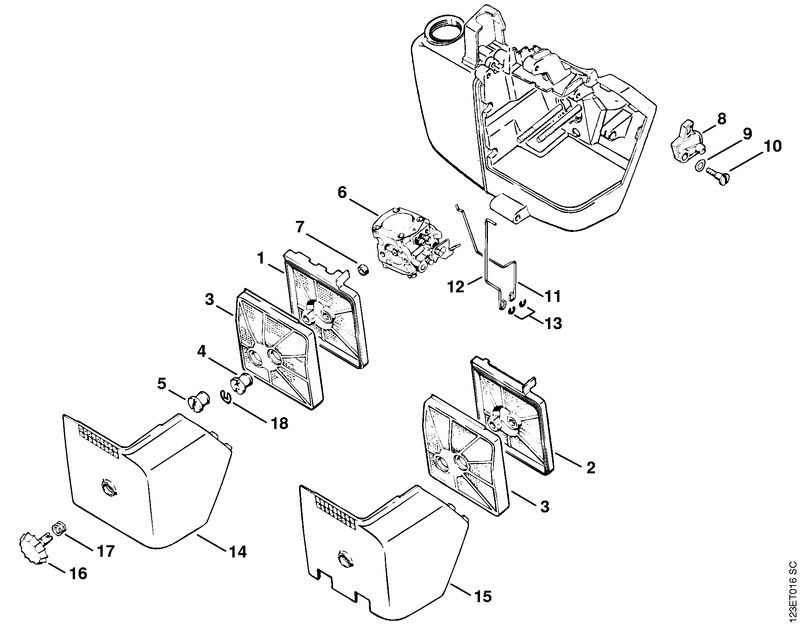 8
9
10
6
7
1
12
11
13
3
4
5
18
2
3
17
14
16
15
123ET016 SC