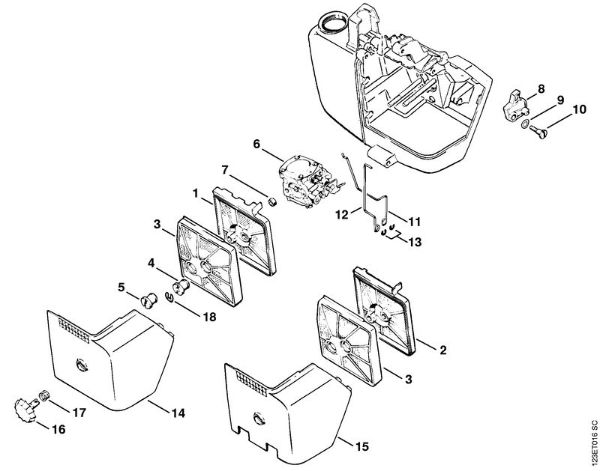 8
9
10
6
7
1
12
11
13
3
4
5
18
2
3
17
14
16
15
123ET016 SC