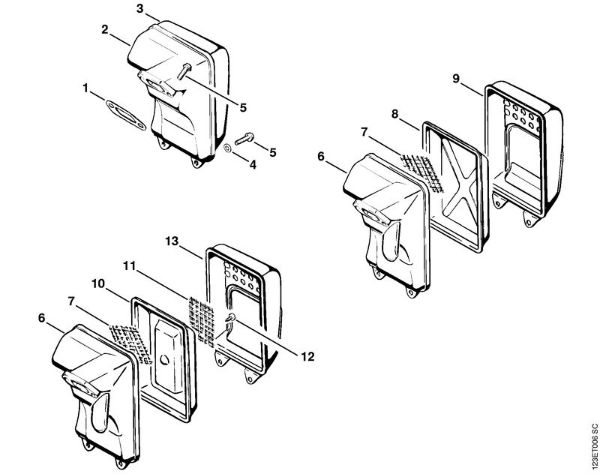 3
2
1
5
5
4
9
8
7
6
13
11
10
7
6
12
123ET006 SC