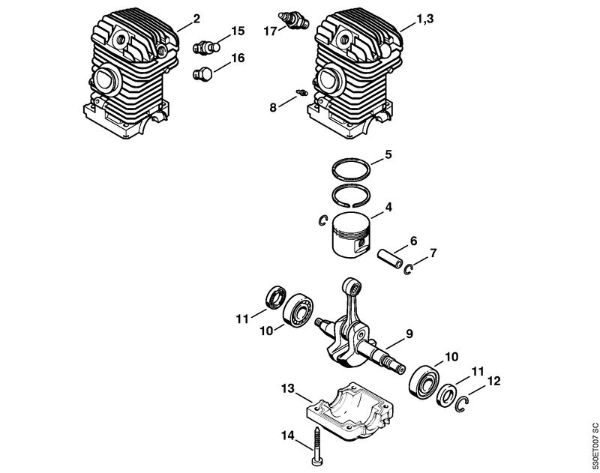 2
15
16
17
1,3
8
5
4
6
7
11
10
9
10
11
12
13
14
530ET007 SC