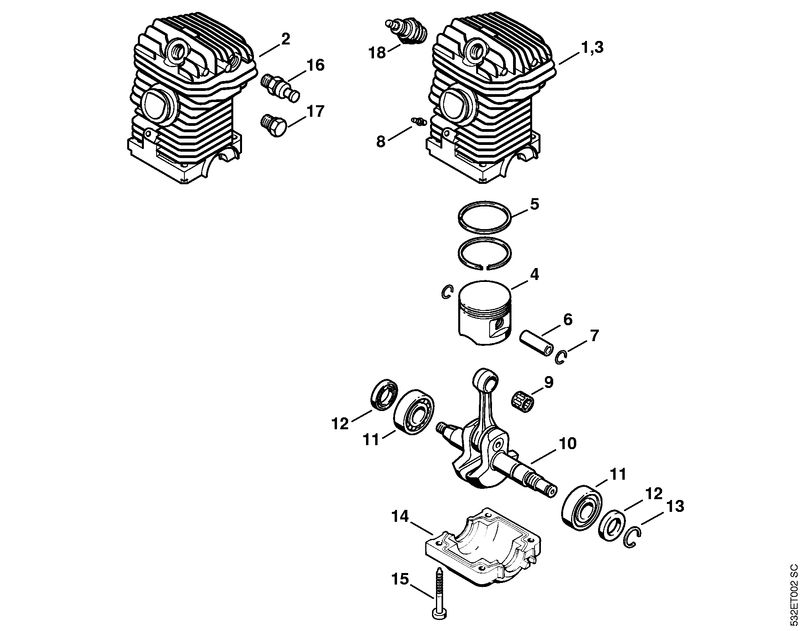 2
16
17
18
1,3
8
5
4
6
7
9
12
11
10
11
12
13
14
15
532ET002 SC