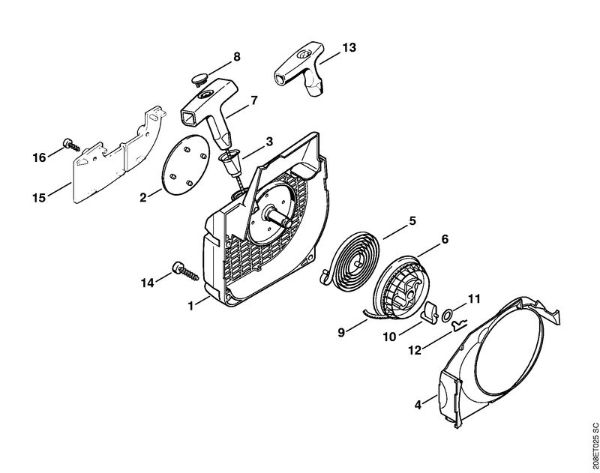 8
13
7
3
16
15
2
5
6
14
1
11
9
10
12
4
208ET025 SC