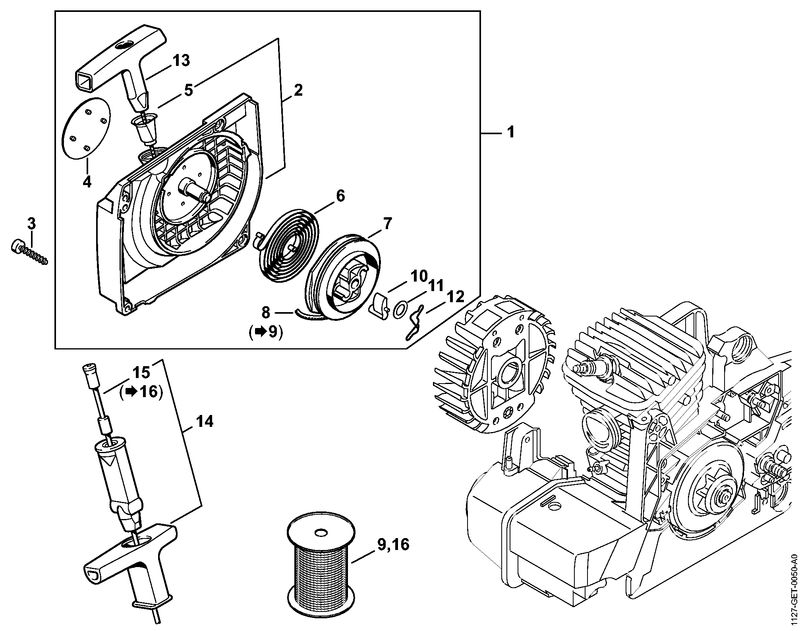 13
5
2
1
4
3
6
7
10
11
12
8
(➡9)
15
(➡16)
14
9,16
1127-GET-0050-A0