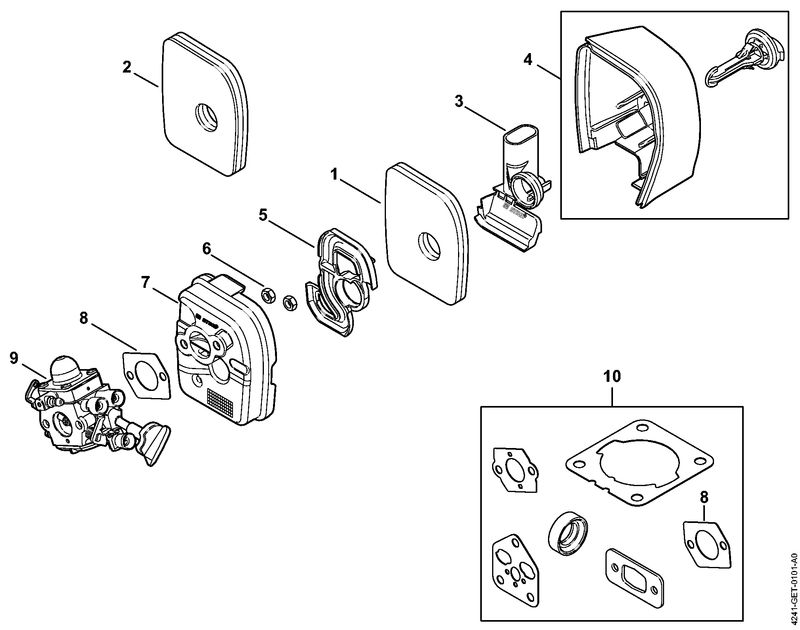 2
4
3
1
5
6
7
8
9
10
8
4241-GET-0101-A0