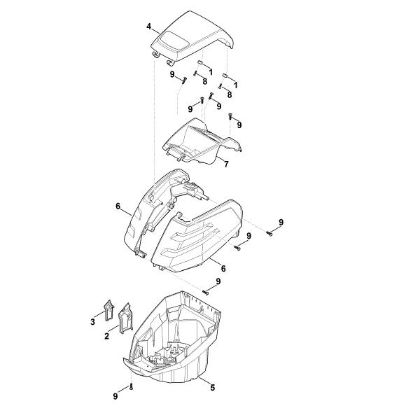 4
9
1
8
1
8
9
9
9
7
6
9
9
6
9
3
2
5
9