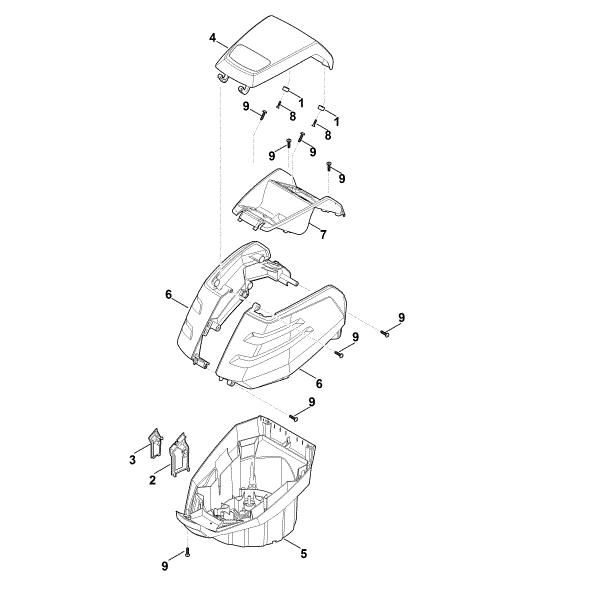 4
9
1
8
1
8
9
9
9
7
6
9
9
6
9
3
2
5
9