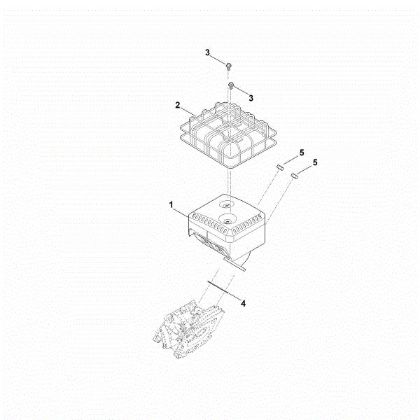 3
3
2
5
5
1
4