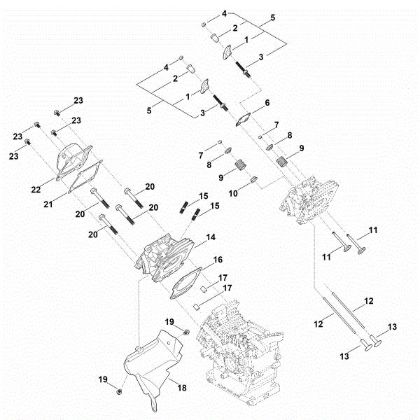 4
5
2
1
3
4
2
1
5
3
6
7
8
9
7
8
9
10
23
23
23
23
22
21
20
20
20
20
15
15
14
16
17
17
11
11
12
12
13
13
19
19
18