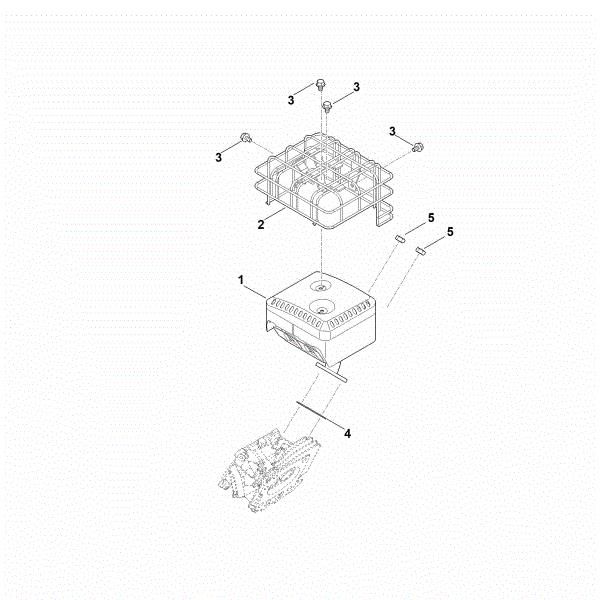 3
3
3
3
2
5
5
1
4