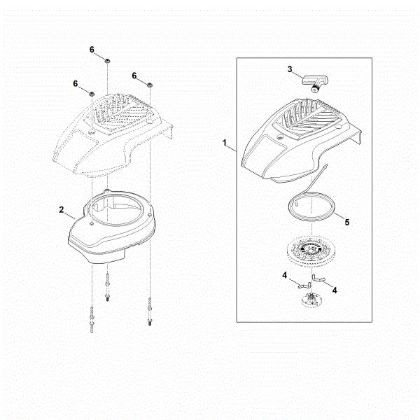 6
6
6
2
3
1
5
4
4