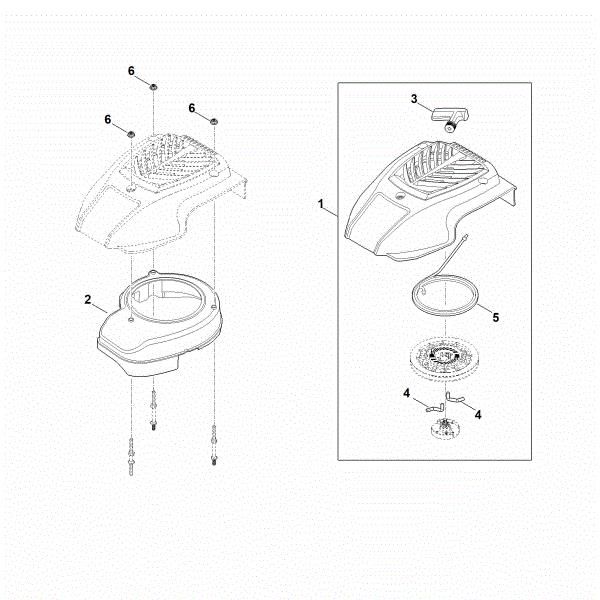 6
6
6
2
3
1
5
4
4