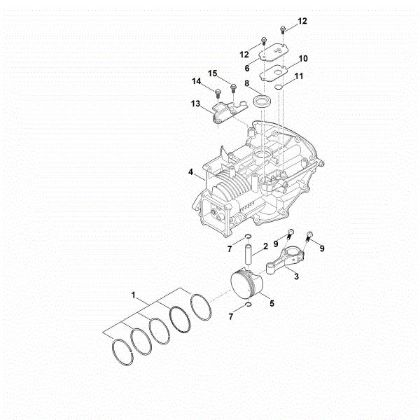 12
12
6
10
15
14
8
11
13
4
7
2
9
9
3
1
5
7