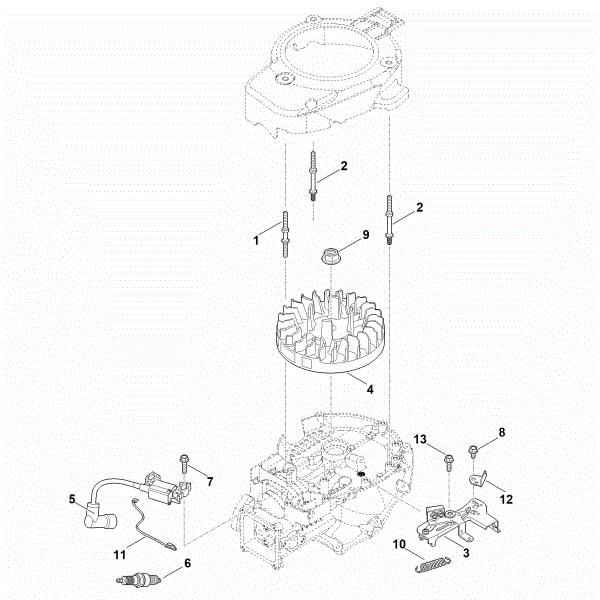 2
2
1
9
4
13
8
7
12
5
11
10
3
6