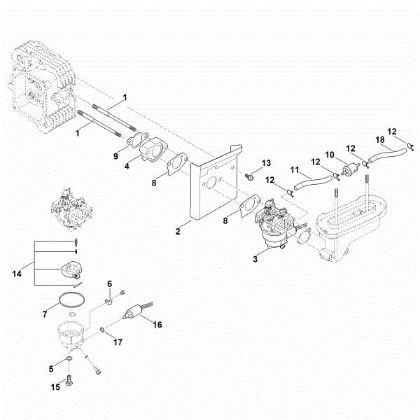 1
1
9
4
8
2
13
8
3
11
12
12
10
12
18
12
14
6
7
16
17
5
15