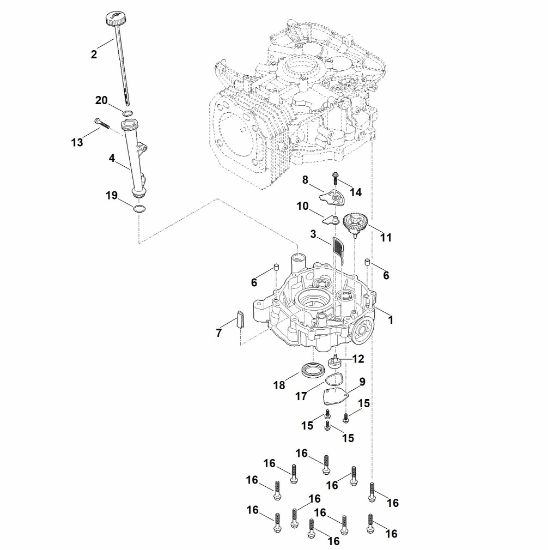 2
20
13
4
19
8
14
10
11
3
6
6
1
7
12
18
17
9
15
15
15
16
16
16
16
16
16
16
16
16
16
16