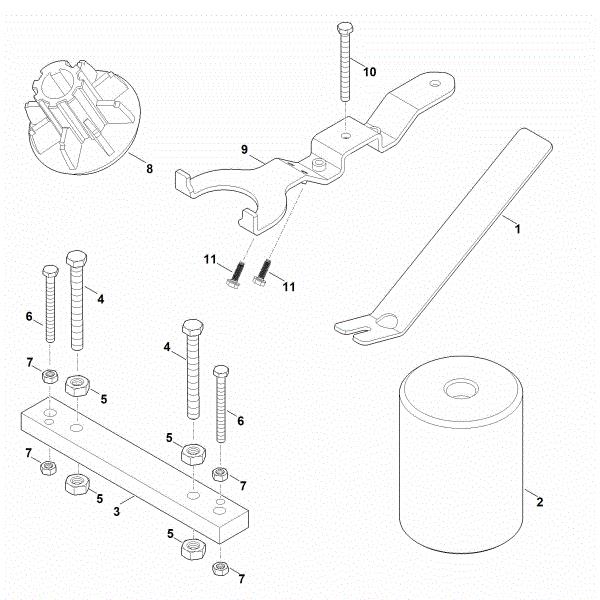 10
8
9
1
11
11
4
6
7
5
4
6
5
7
7
5
3
5
7
2