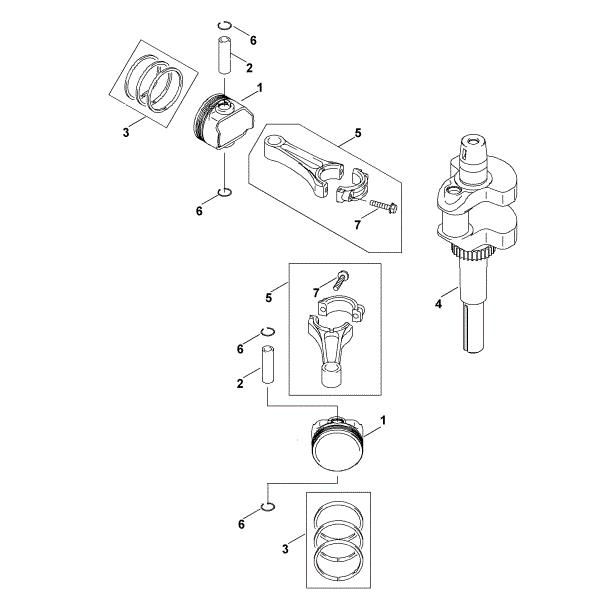 6
2
1
3
5
6
7
4
5
7
6
2
1
6
3