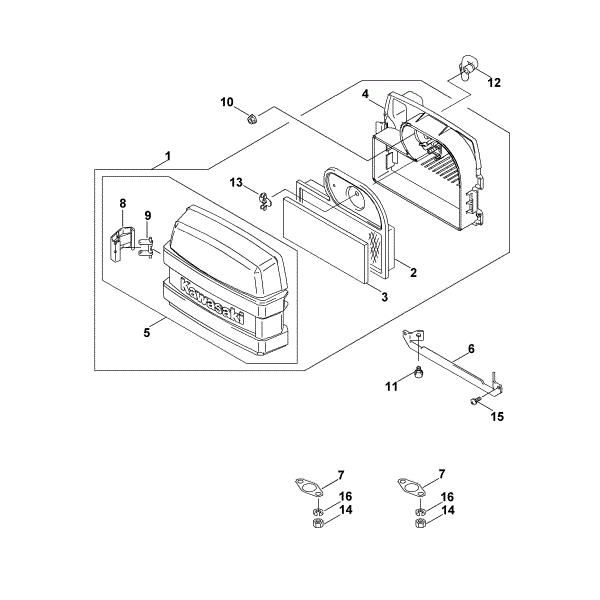 12
4
10
1
13
8
9
Kawasaki
2
3
5
6
11
15
7
16
14
7
16
14