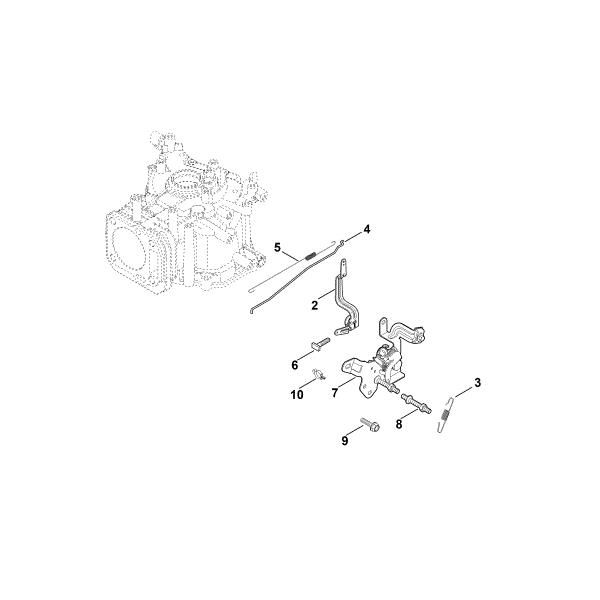 4
5
2
6
10
7
3
8
9