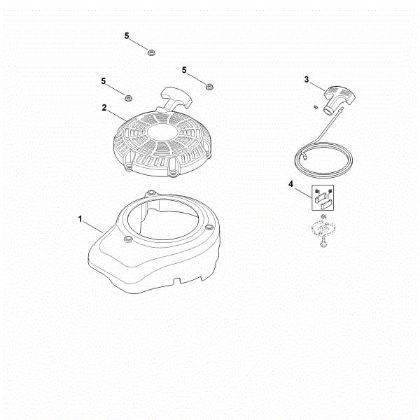 5
5
5
3
2
4
1