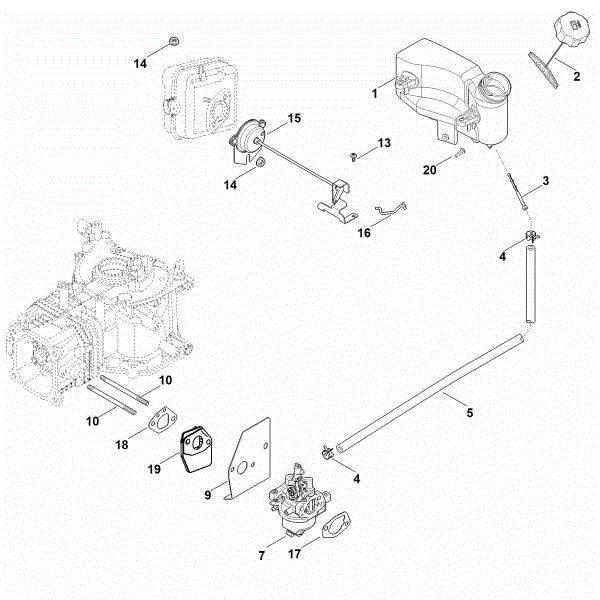 14
2
1
15
13
20
14
3
16
4
10
10
5
18
19
4
9
7
17