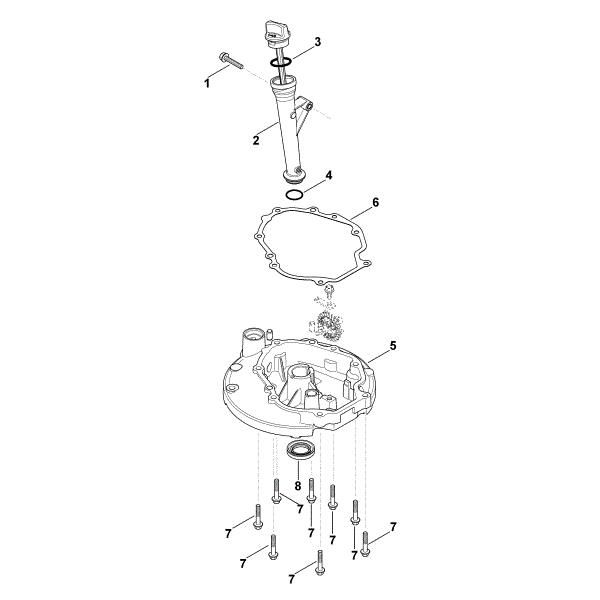 3
1
2
4
6
5
8
7
7
7
7
7
7
7
7