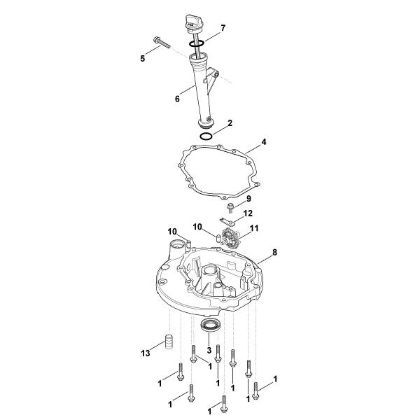 7
5
6
2
4
9
12
10
10
11
8
13
3
1
1
1
1
1
1
1
1