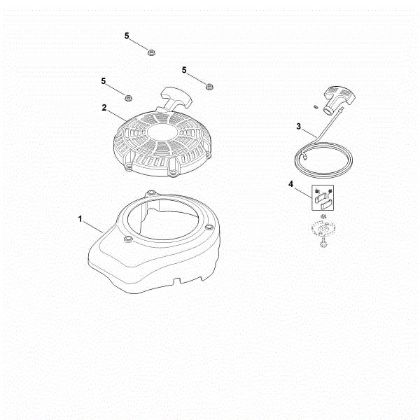 5
5
5
2
3
4
1