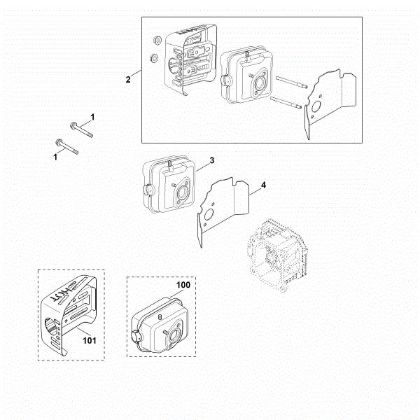 2
1
1
3
4
100
101