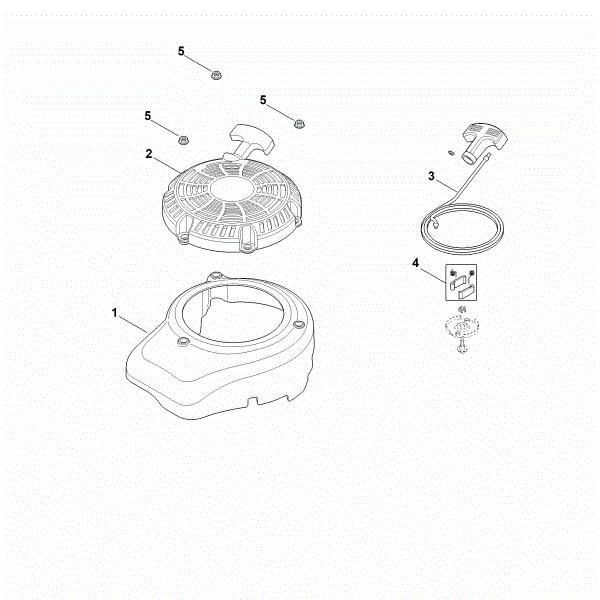 5
5
5
2
3
4
1