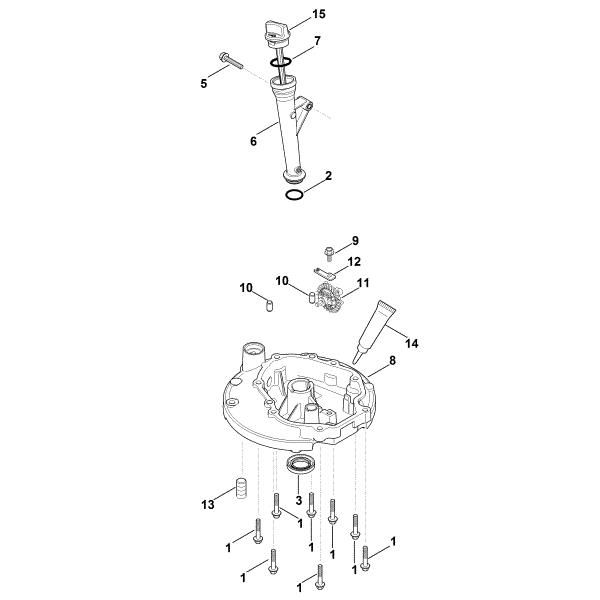 15
7
5
6
2
9
12
10
10
11
14
8
13
3
1
1
1
1
1
1
1
1
1