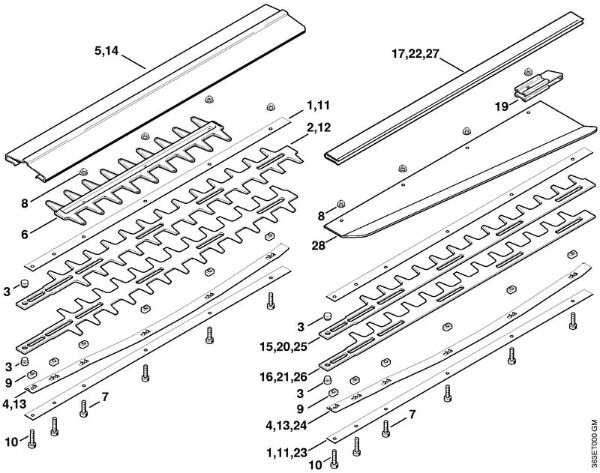 5,14
1,11
2,12
8
6
3
3
9
4,13
7
10
17,22,27
19
8
28
3
15,20,25
16,21,26
3
9
4,13,24
7
1,11,23
10
363ET000 GM