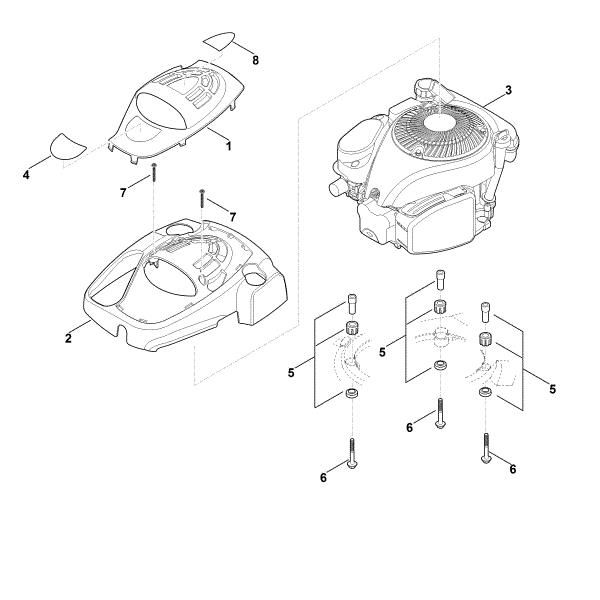 8
3
1
4
7
7
2
5
5
5
6
6
6