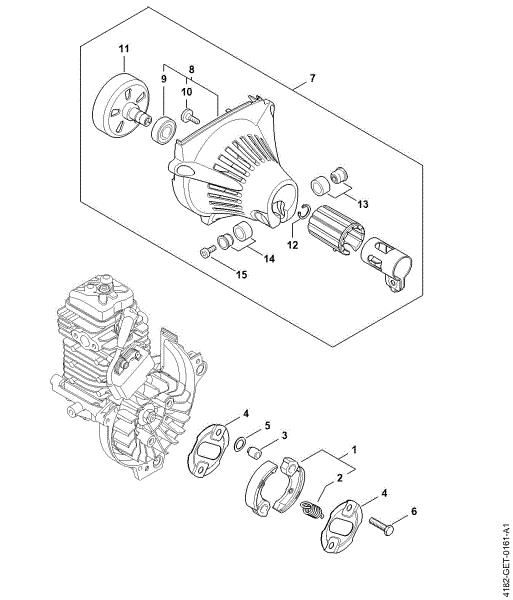 11
8
9
10
7
13
12
14
15
4
5
3
1
2
4
6
4182-GET-0161-A1