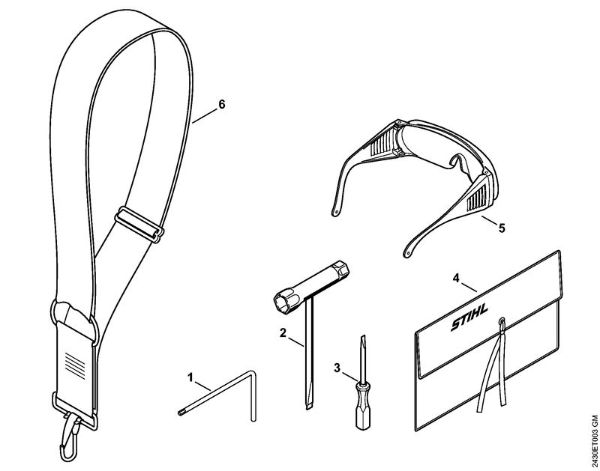 6

5

4

STIHL

2

3

1

2430ET003 GM