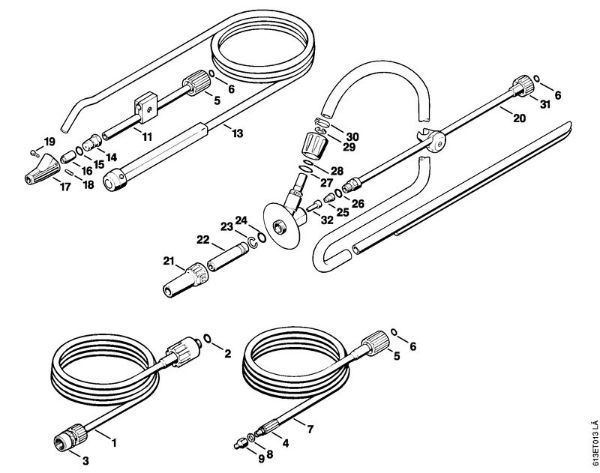 6
5
11
13
19
14
15
16
17
18
6
31
20
30
29
28
27
26
25
32
24
23
22
21
2
1
3
6
5
7
4
8
9
613ET013 LÄ