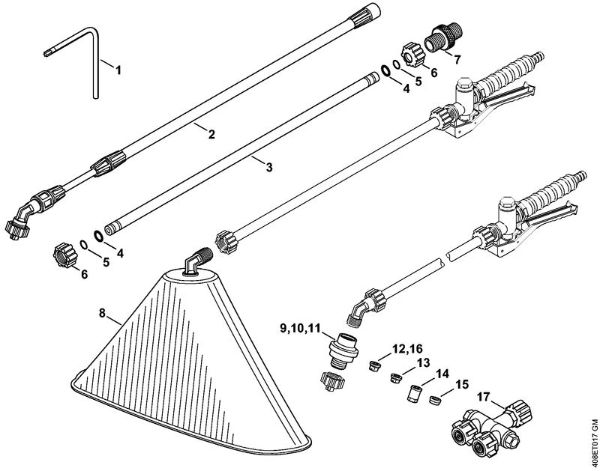 1
2
3
7
6
5
4
4
5
6
8
9,10,11
12,16
13
14
15
17
408ET017 GM