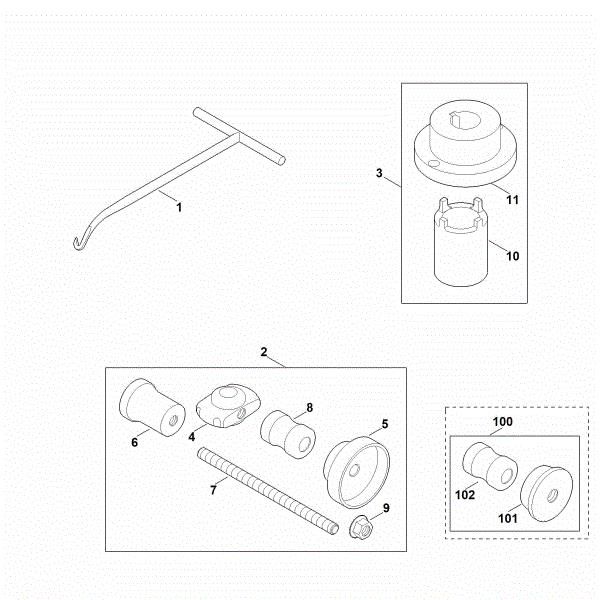 1

3
11
10

2
6
4
8
5
7
9

100
102
101