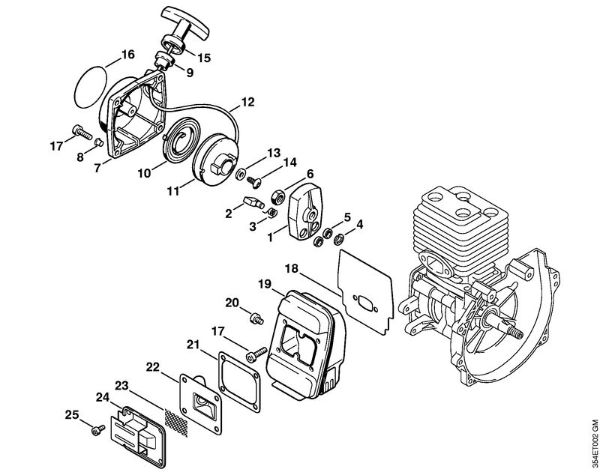 16
15
9
12
17
8
7
10
11
13
14
6
2
3
1
5
4
18
19
20
17
21
22
23
24
25
354ET002 GM