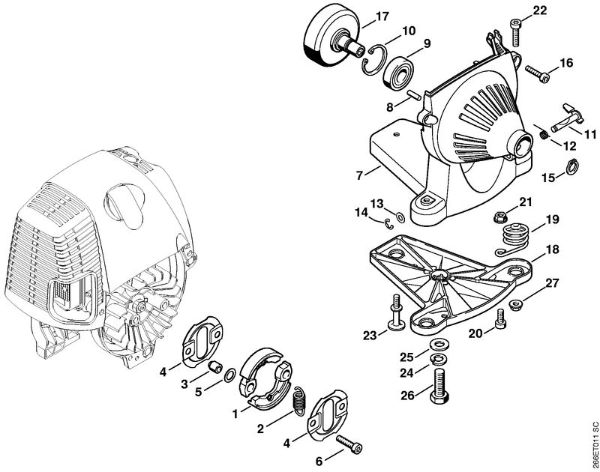 17
10
9
22
16
8
11
12
7
15
13
14
21
19
18
27
23
20
25
24
26
4
3
5
1
2
4
6
266ET011 SC