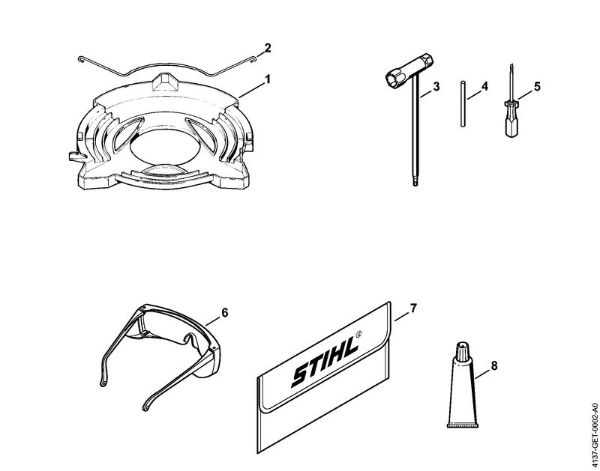 2
1
3
4
5
6
7
STIHL®
8
4137-GET-0002-A0