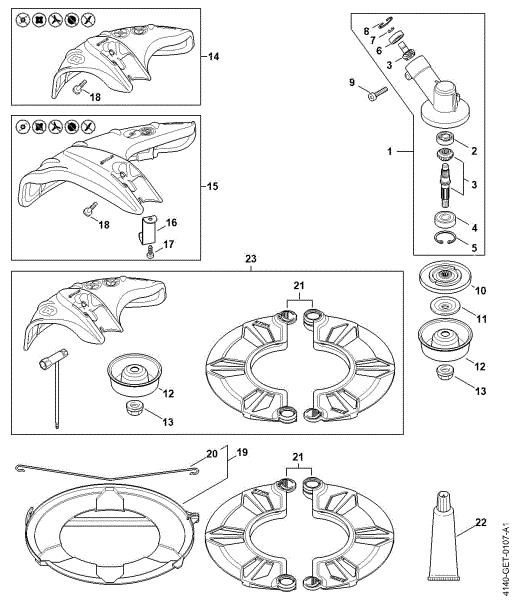 14
18
15
18
16
17
8
7
6
3
9
1
2
3
4
5
23
21
10
11
12
13
12
13
20
19
21
22
4140-GET-0107-A1