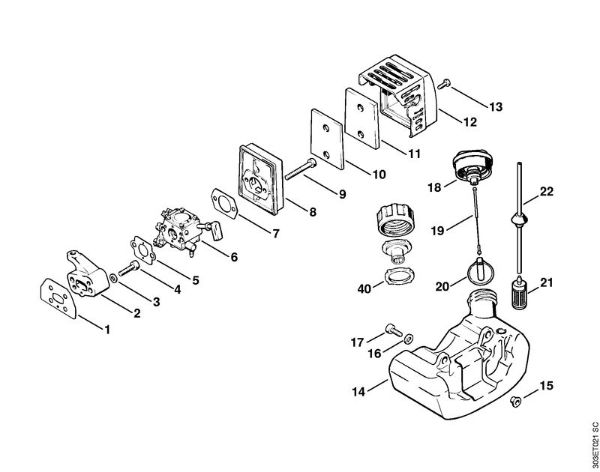 13
12
11
10
9
8
7
6
5
4
3
2
1
18
22
19
40
20
21
17
16
14
15
303ET021 SC