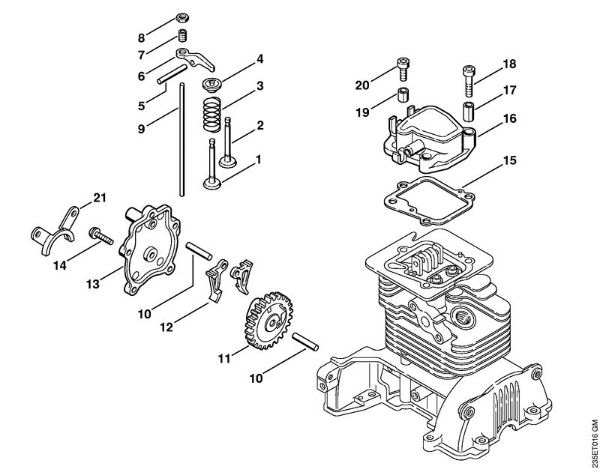 8
7
6
5
9
4
3
2
1
20
19
18
17
16
15
21
14
13
10
12
11
10
235ET016 GM