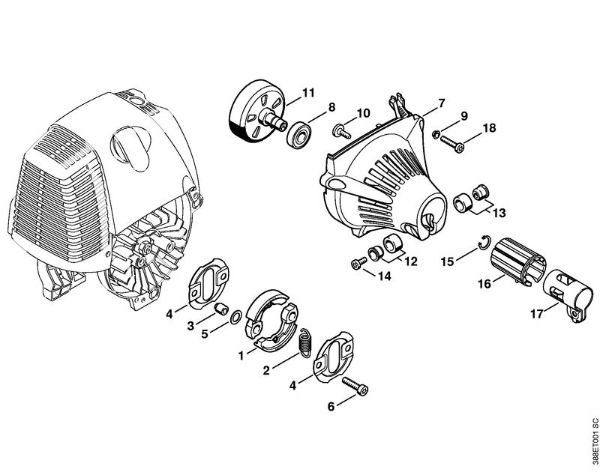 11
8
10
7
9
18
13
12
14
15
16
17
4
3
5
1
2
4
6
388ET001 SC