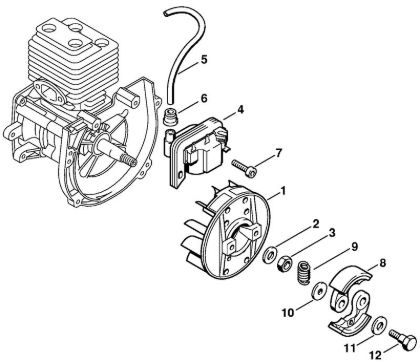 5
6
4
7
1
2
3
9
8
10
11
12