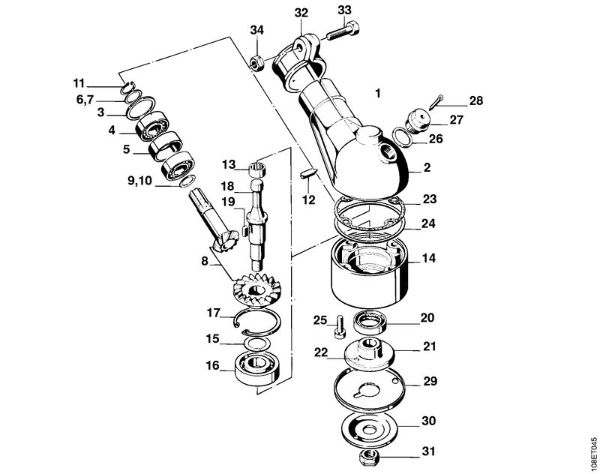 32
33
34
11
6,7
3
4
5
9,10
1
28
27
26
2
13
18
19
12
23
24
14
8
17
15
16
25
20
22
21
29
30
31
108ET045